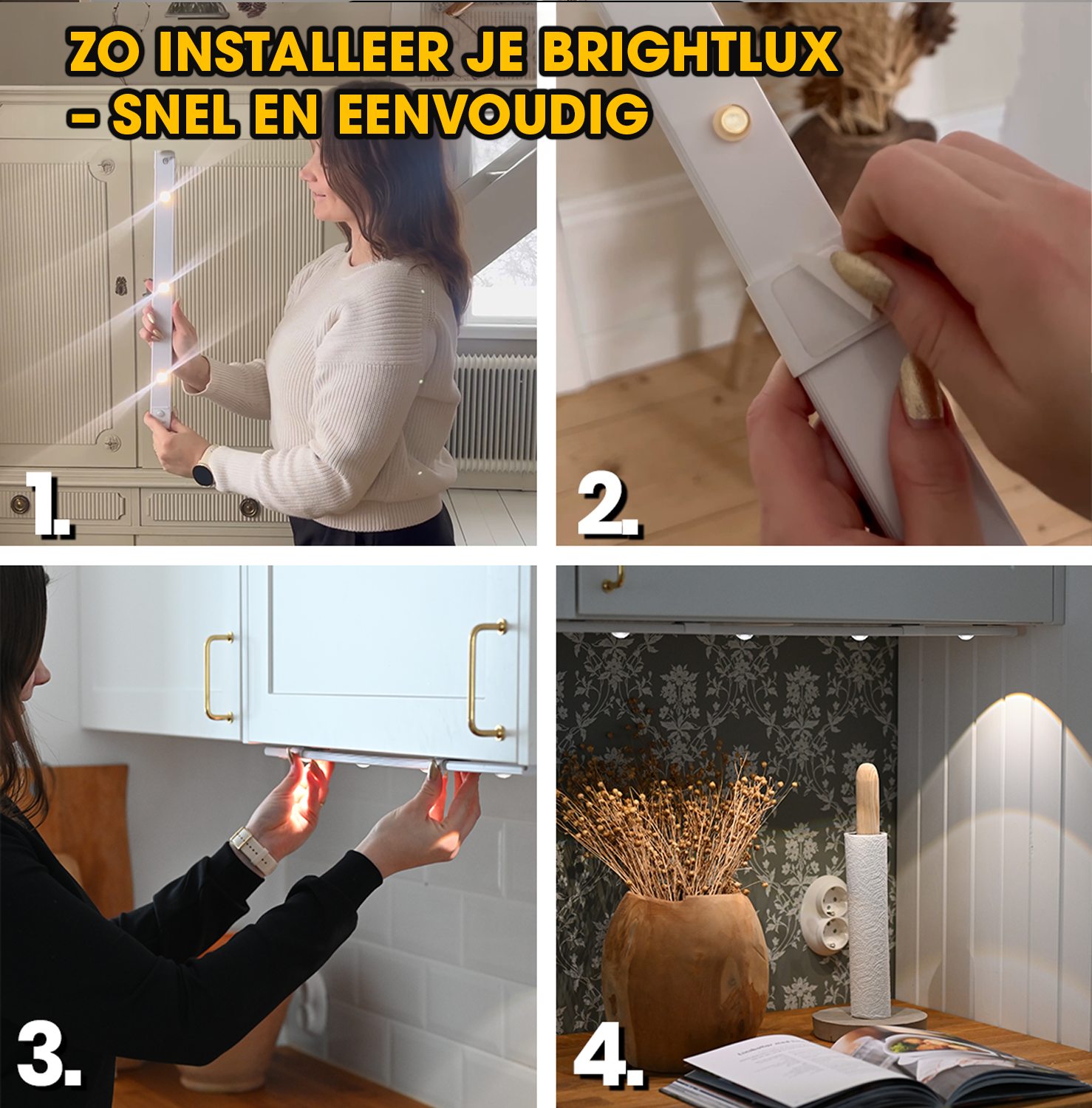 ZO INSTALLEER JE BRIGHTLUX – SNEL EN EENVOUDIG

1.

2.

3.

4.